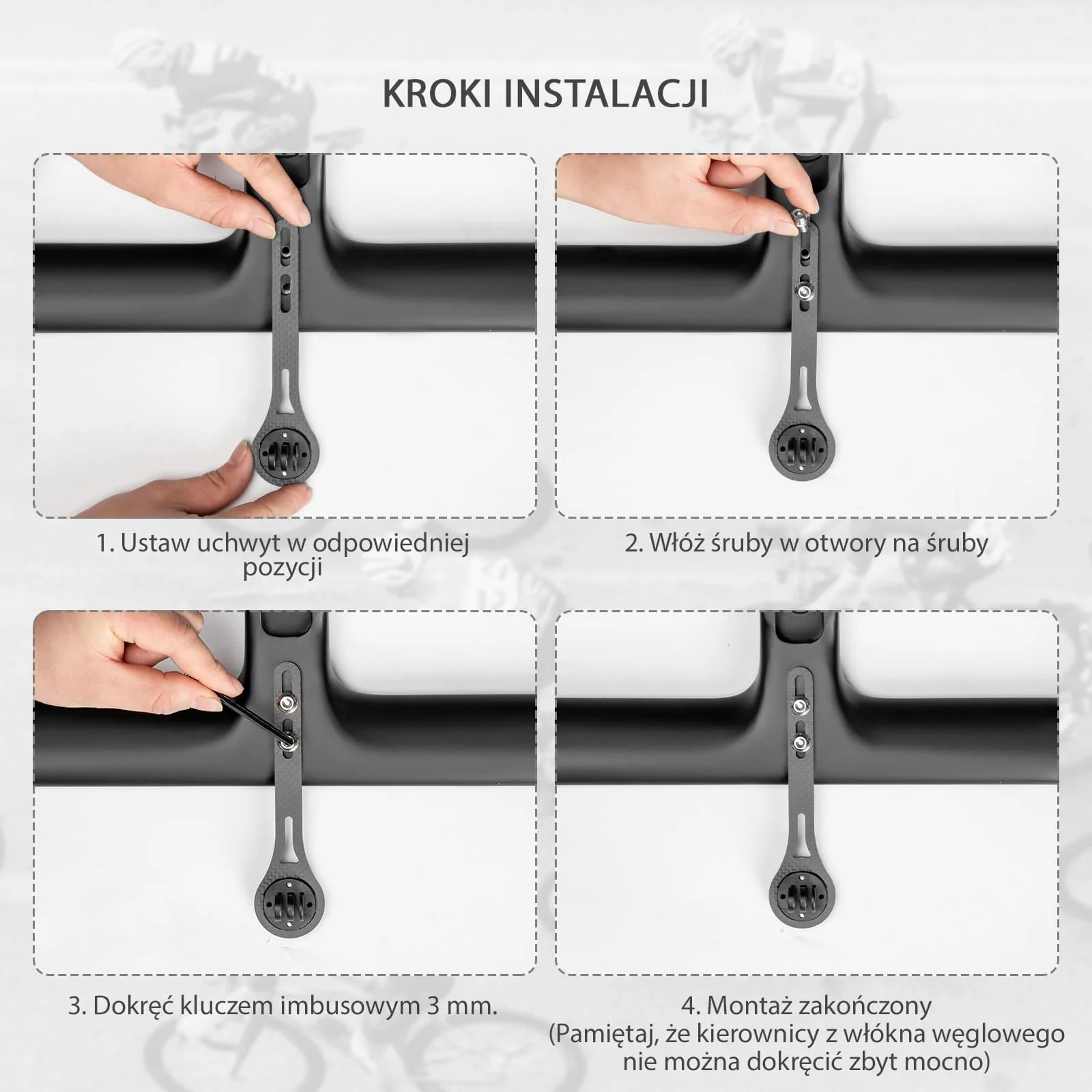 KROKI INSTALACJI

1. Ustaw uchwyt w odpowiedniej pozycji

2. Włóż śruby w otwory na śruby

3. Dokręć kluczem imbusowym 3 mm.

4. Montaż zakończony
(Pamiętaj, że kierownicy z włókna węglowego nie można dokręcić zbyt mocno)