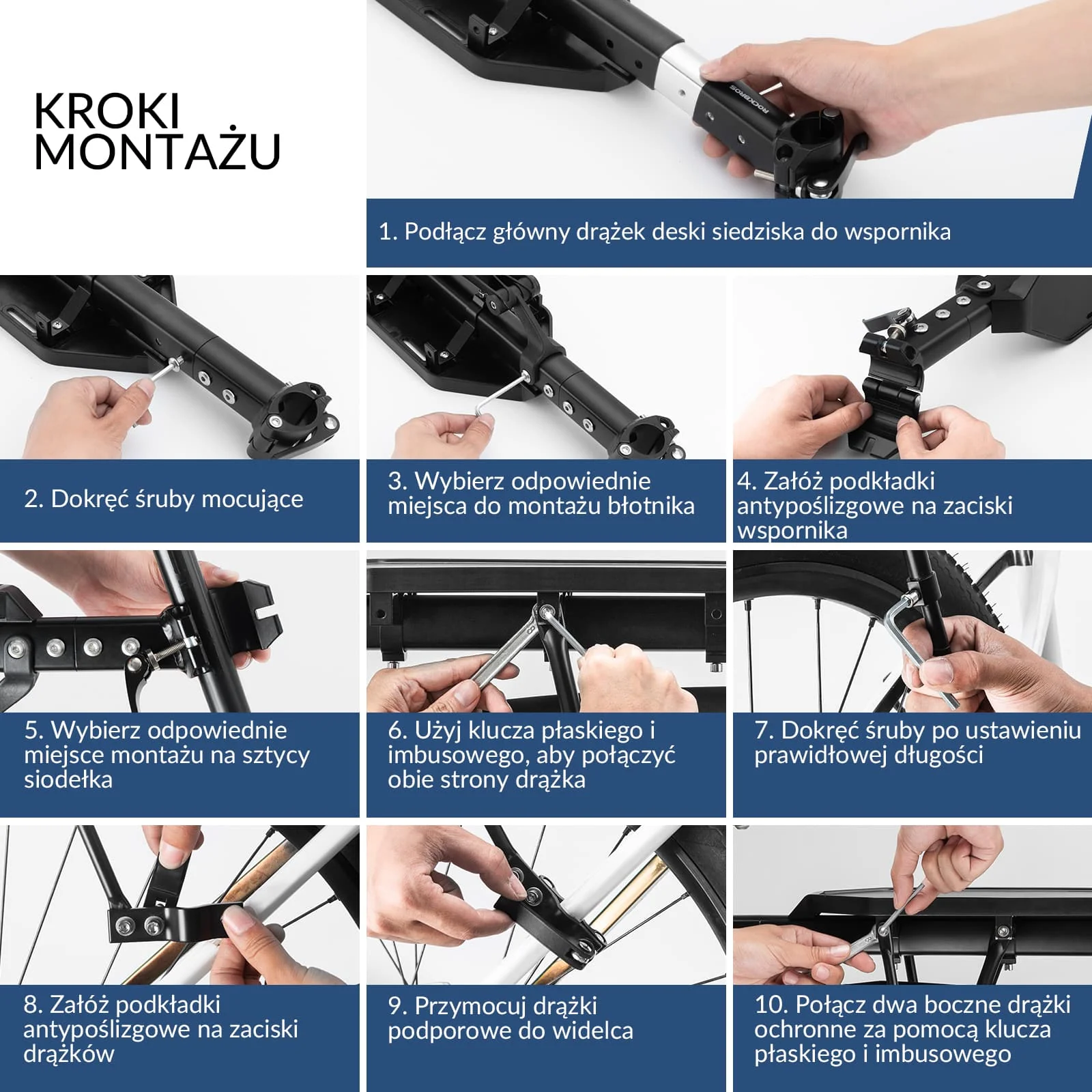 KROKI MONTAŻU

ROCKBROS

1. Podłącz główny drążek deski siedziska do wspornika

2. Dokręć śruby mocujące

3. Wybierz odpowiednie miejsca do montażu błotnika

4. Załóż podkładki antypoślizgowe na zaciski wspornika

5. Wybierz odpowiednie miejsce montażu na sztycy siodełka

6. Użyj klucza płaskiego i imbusowego, aby połączyć obie strony drążka

7. Dokręć śruby po ustawieniu prawidłowej długości

8. Załóż podkładki antypoślizgowe na zaciski drążków

9. Przymocuj drążki podporowe do widelca

10. Połącz dwa boczne drążki ochronne za pomocą klucza płaskiego i imbusowego