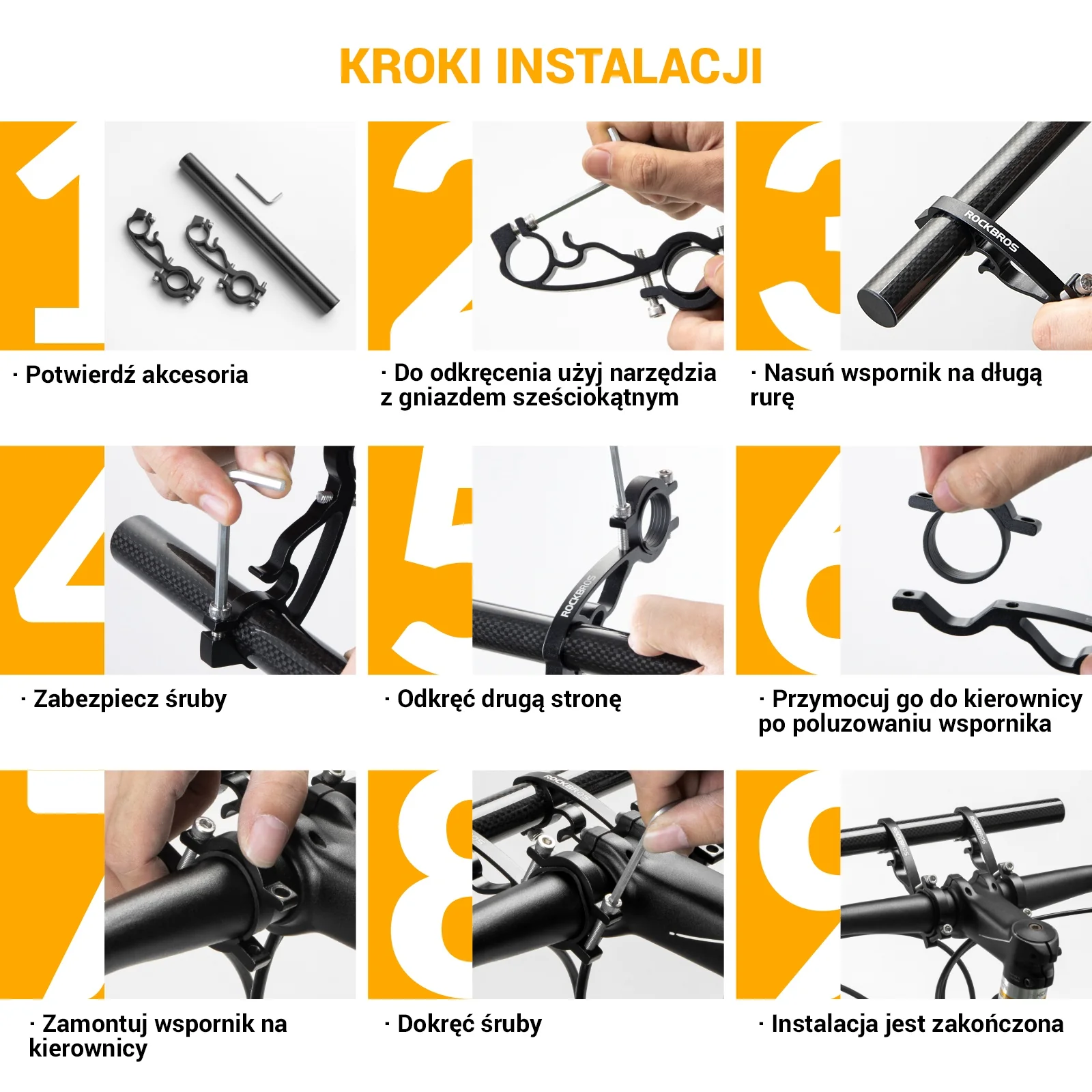 KROKI INSTALACJI

1

· Potwierdź akcesoria

2

· Do odkręcenia użyj narzędzia z gniazdem sześciokątnym

3

ROCKBROS

· Nasuń wspornik na długą rurę

4

· Zabezpiecz śruby

5

ROCKBROS

· Odkręć drugą stronę

6

· Przymocuj go do kierownicy po poluzowaniu wspornika

7

· Zamontuj wspornik na kierownicy

8

ROCKBROS

· Dokręć śruby

9

ROCKBROS

ROCKBROS

· Instalacja jest zakończona