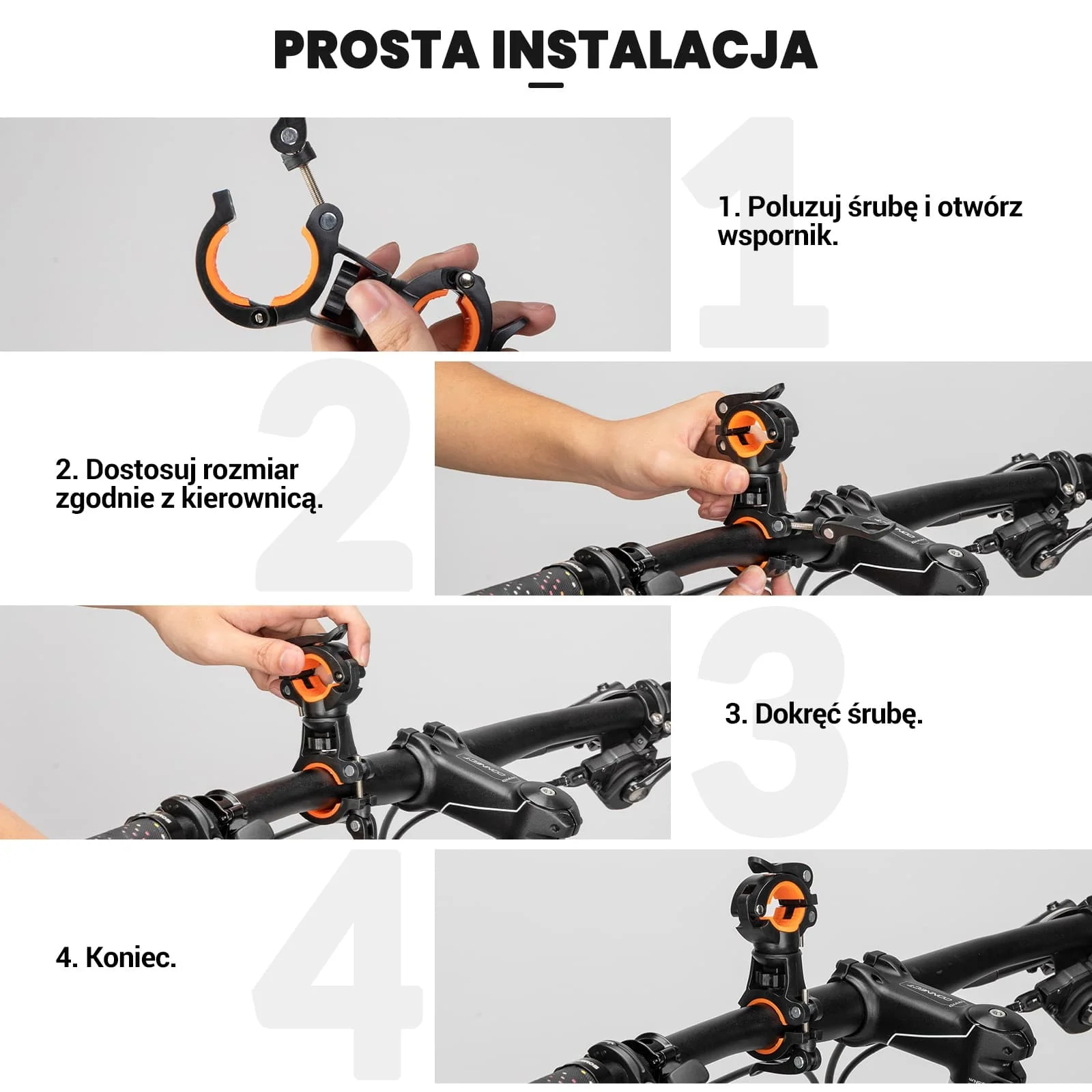 PROSTA INSTALACJA

1

1. Poluzuj śrubę i otwórz wspornik.

2

2. Dostosuj rozmiar zgodnie z kierownicą.

3

3. Dokręć śrubę.

4

4. Koniec.